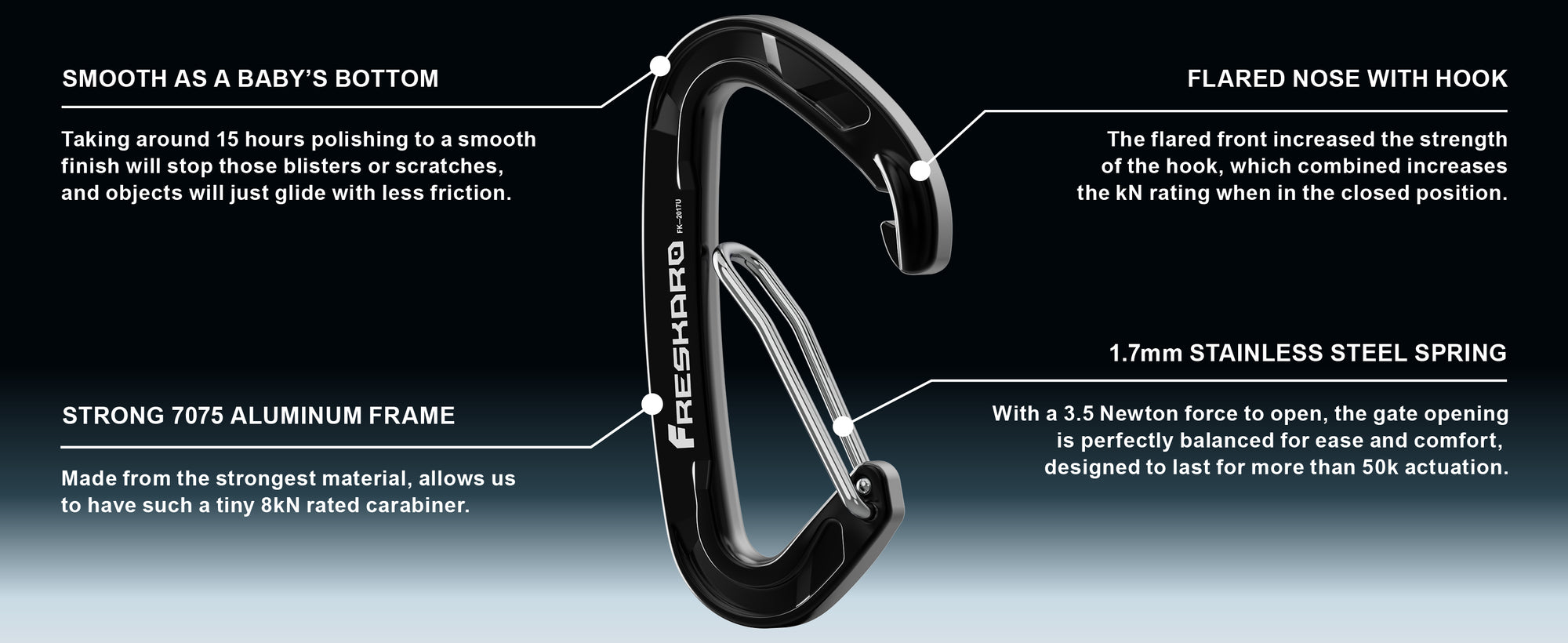 SMOOTH AS A BABY'S BOTTOM

Taking around 15 hours polishing to a smooth finish will stop those blisters or scratches, and objects will just glide with less friction.

STRONG 7075 ALUMINUM FRAME

Made from the strongest material, allows us to have such a tiny 8kN rated carabiner.

FRESKARO

FK-2017U

FLARED NOSE WITH HOOK

The flared front increased the strength of the hook, which combined increases the kN rating when in the closed position.

1.7mm STAINLESS STEEL SPRING

With a 3.5 Newton force to open, the gate opening is perfectly balanced for ease and comfort, designed to last for more than 50k actuation.